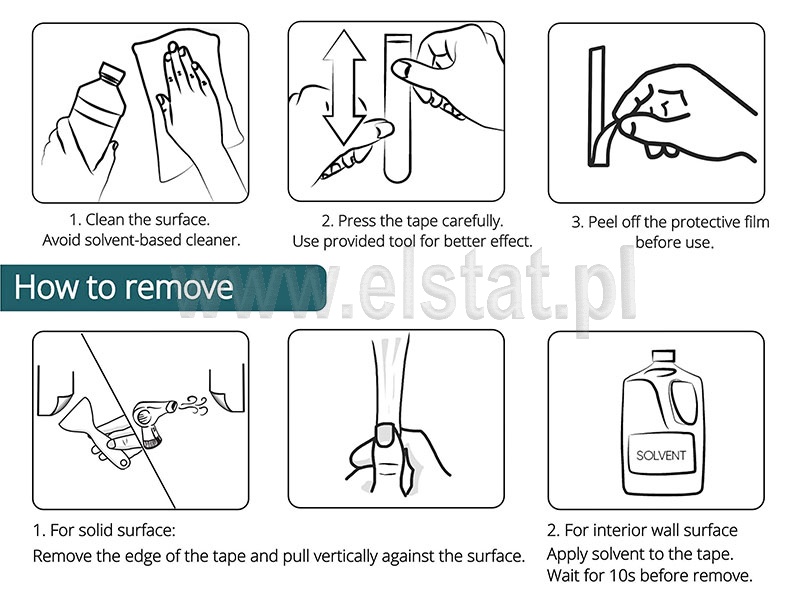 1. Clean the surface.
Avoid solvent-based cleaner.

2. Press the tape carefully.
Use provided tool for better effect.

3. Peel off the protective film before use.

How to remove

www.elstat.pl

SOLVENT

1. For solid surface:
Remove the edge of the tape and pull vertically against the surface.

2. For interior wall surface
Apply solvent to the tape.
Wait for 10s before remove.