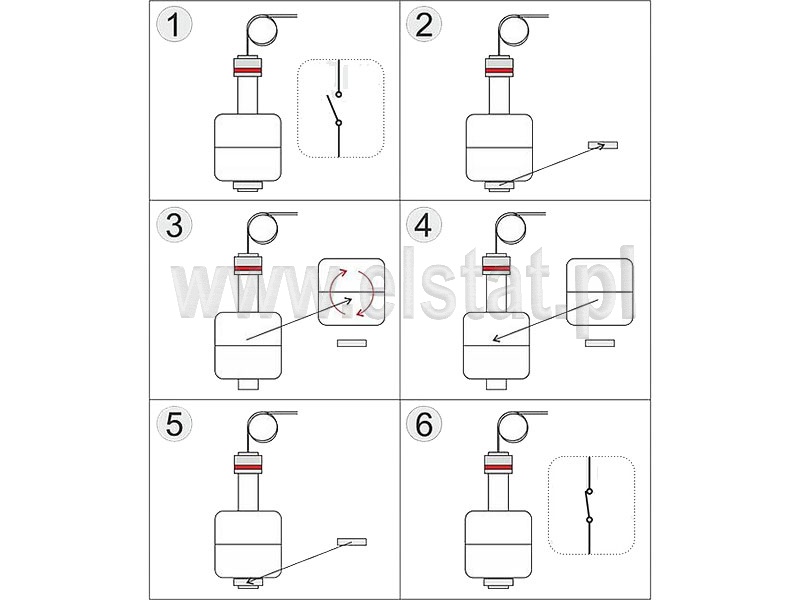 1

2

3

4

5

6

www.elstat.pl