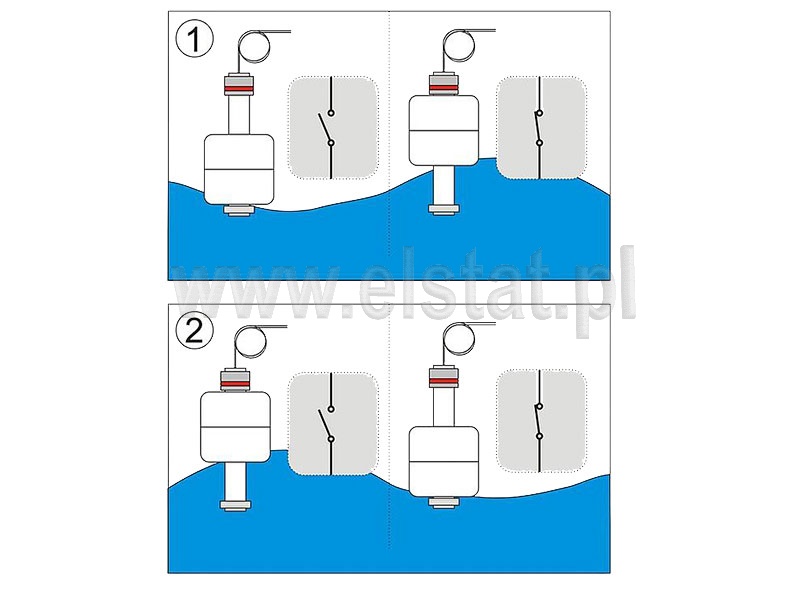 1

www.elstat.pl

2